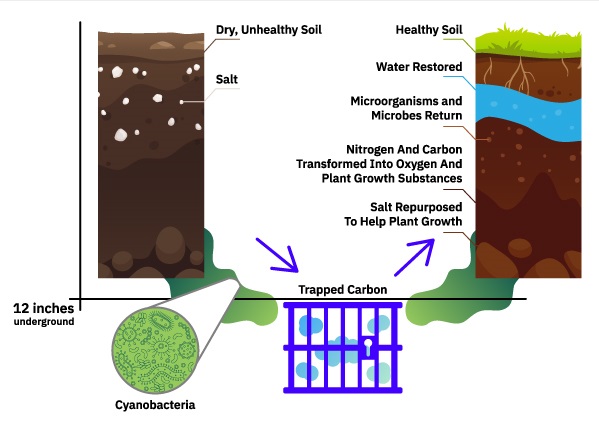 Dry, Unhealthy Soil

Salt

Healthy Soil

Water Restored

Microorganisms and Microbes Return

Nitrogen And Carbon Transformed Into Oxygen And Plant Growth Substances

Salt Repurposed To Help Plant Growth

Trapped Carbon

12 inches underground

Cyanobacteria